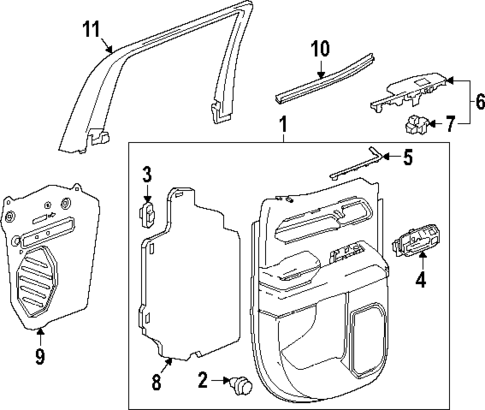 11
10
6
7
1
5
3
4
9
8
2