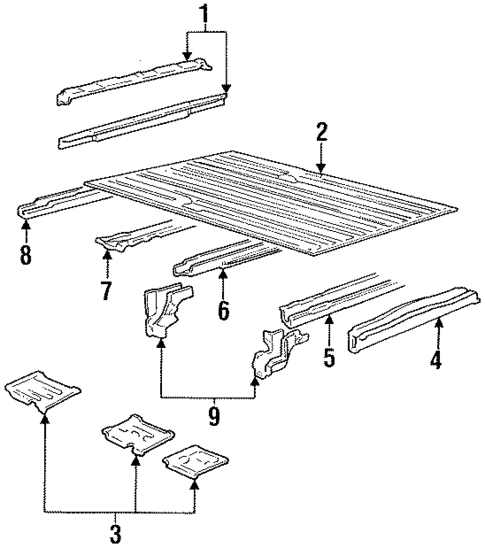 1
2
8
7
6
5
4
9
3