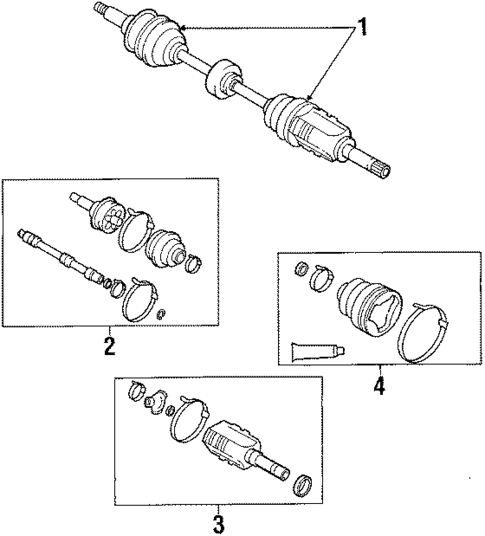 1
2
4
3