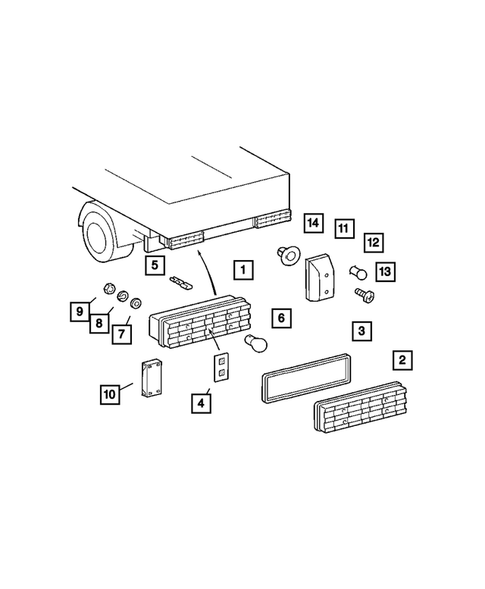 14
11
12
5
1
13
9
8
7
6
3
2
10
4