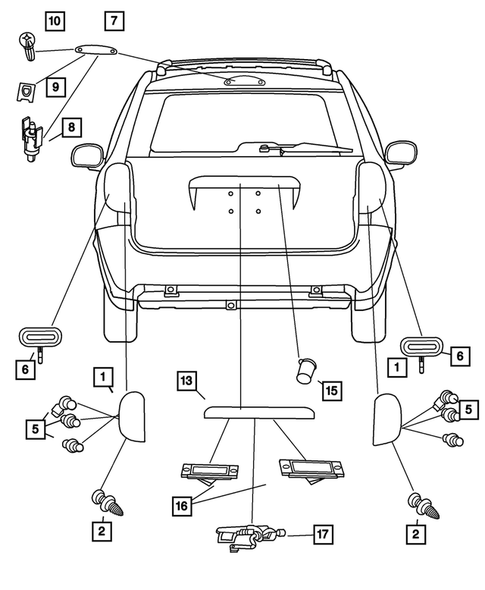 10
7
9
8
6
1
6
1
13
15
5
5
16
2
17
2