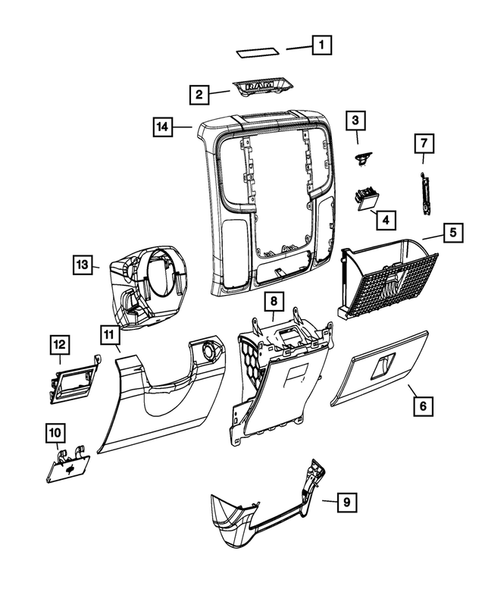 1
2
RAM
14
3
7
4
5
13
8
11
12
6
10
9