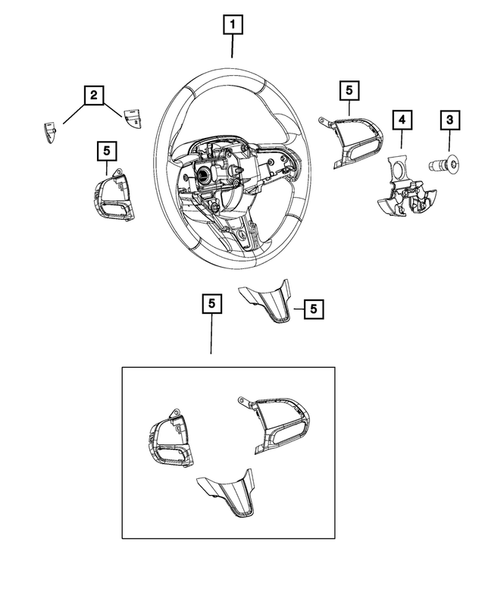 1
2
5
5
4
3
5
5