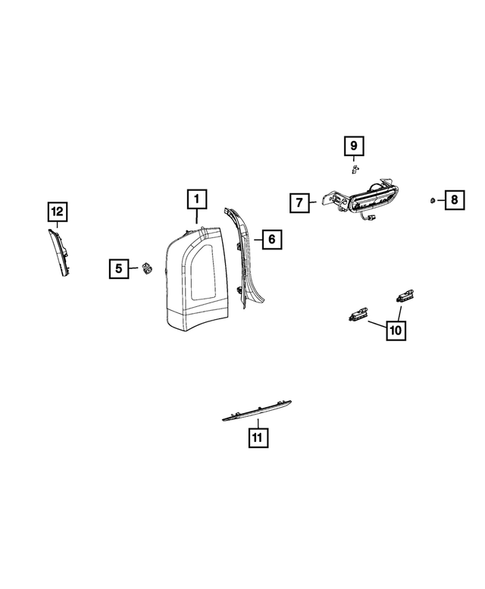 9
12
1
7
8
6
5
10
11