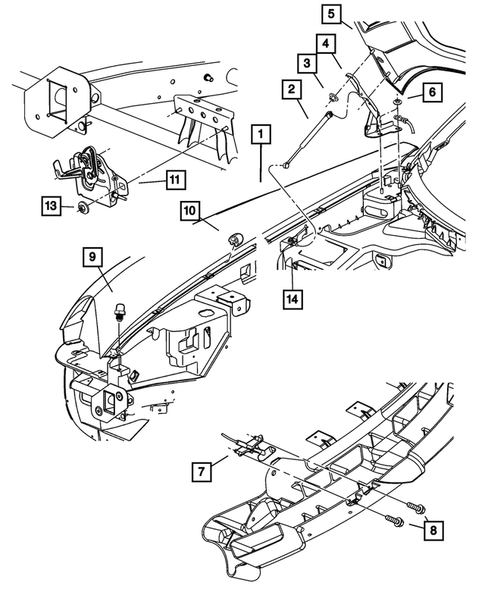 5
4
3
2
6
1
11
13
10
9
14
7
8