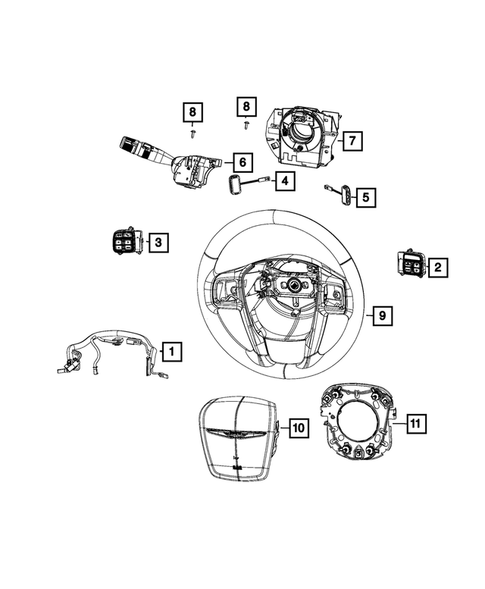 8
8
7
6
4
5
3
2
9
1
10
11