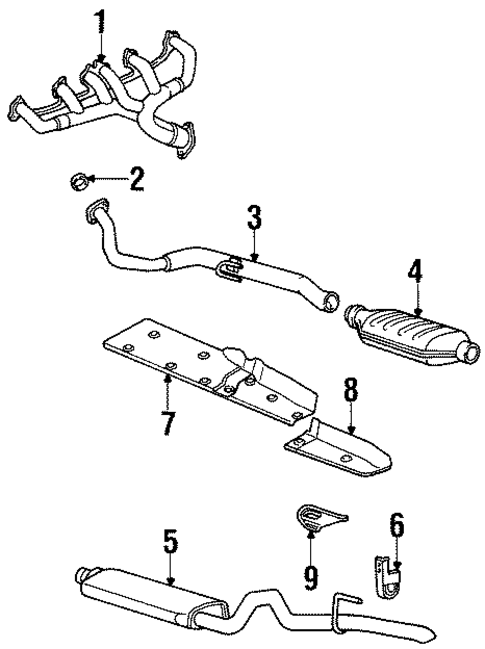 1
2
3
4
7
8
5
9
6