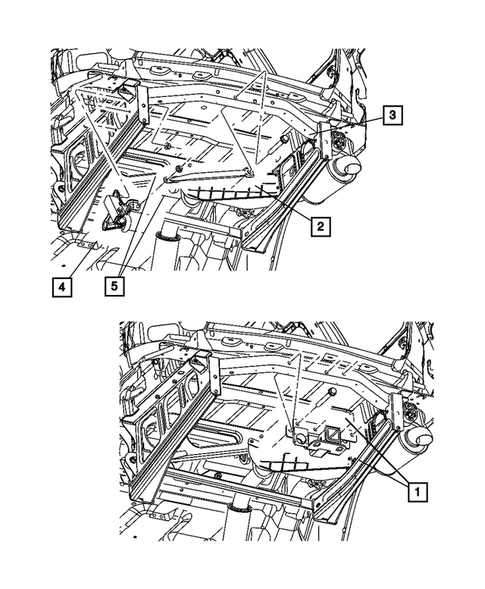 3
2
4
5
1