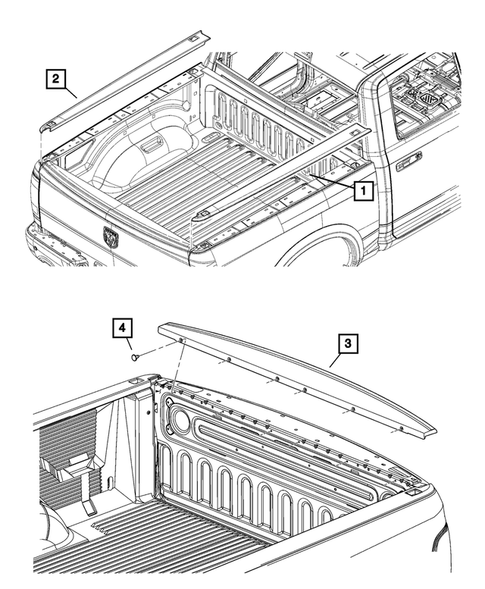 2
1
4
3