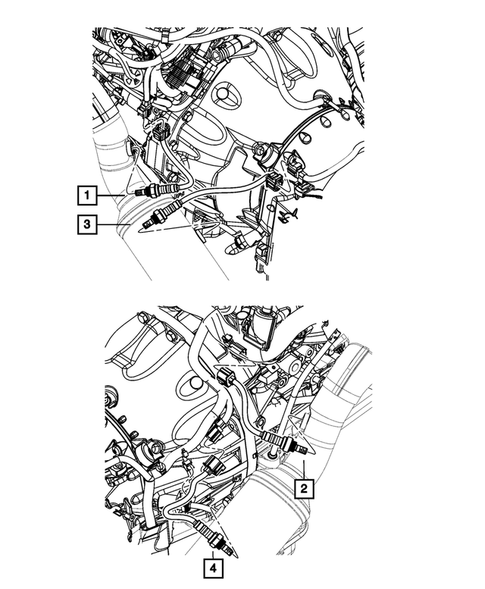 1
3
2
4