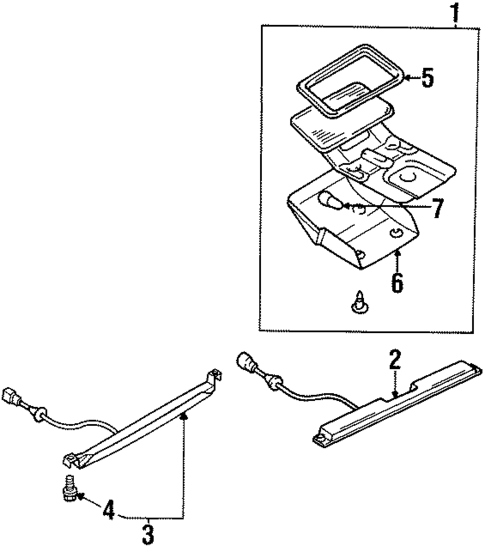 1
5
7
6
2
4
3