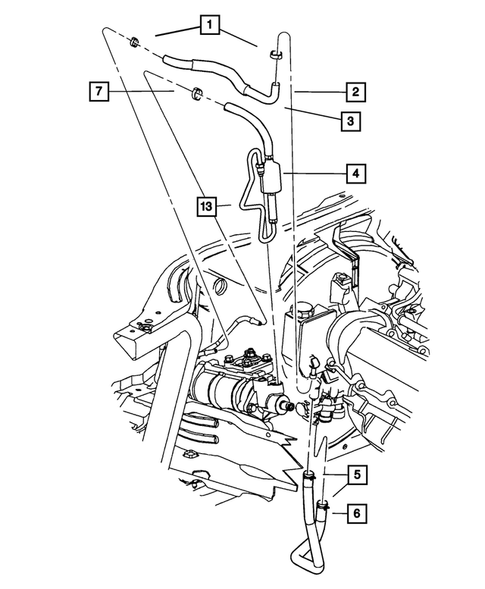 1
7
2
3
4
13
5
6