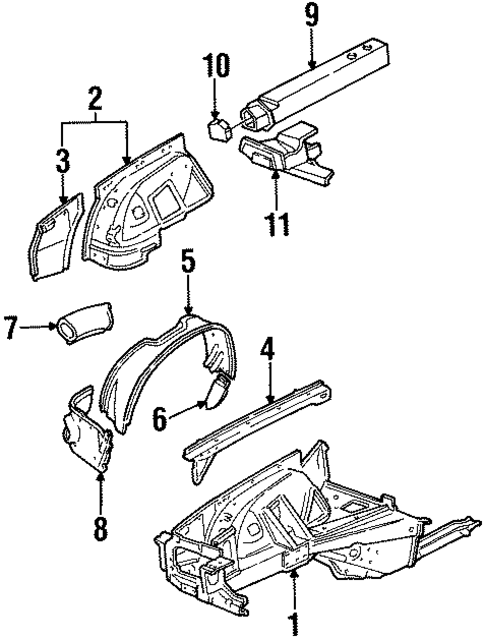 9
10
2
3
11
5
7
4
6
8
1