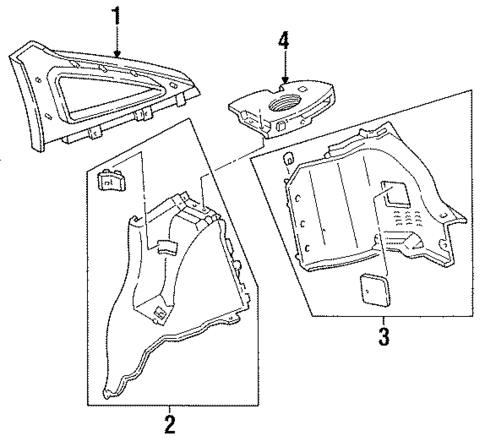 1

4

3

2