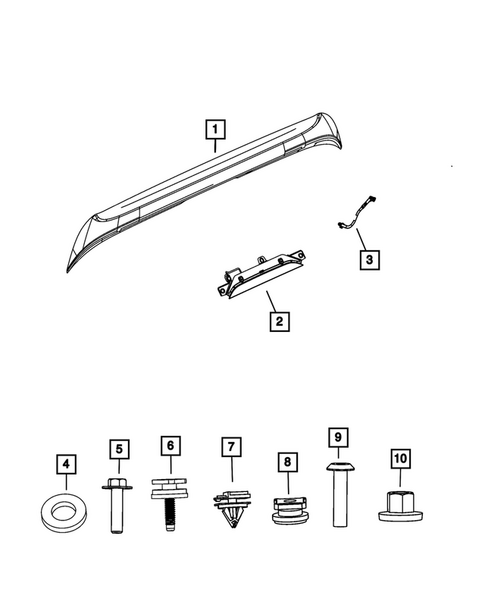 1
3
2
4
5
6
7
8
9
10