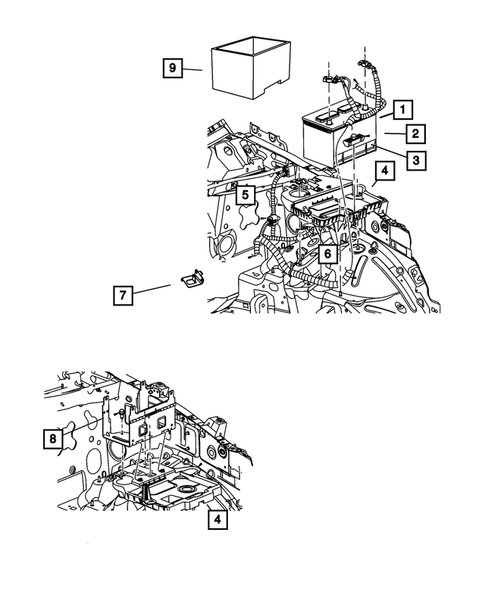 9
1
2
3
4
5
6
7
8
4