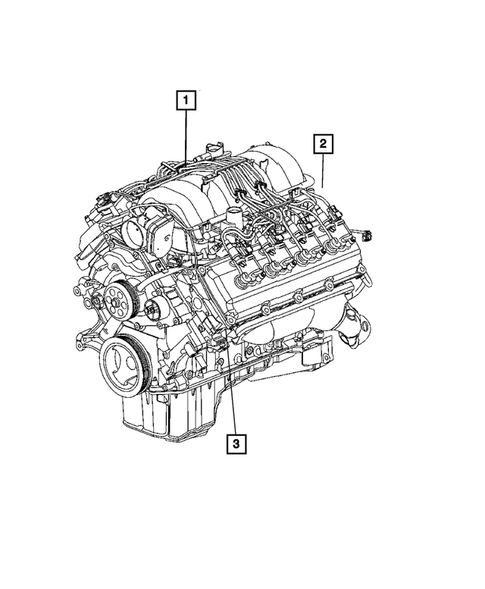 1

2

3