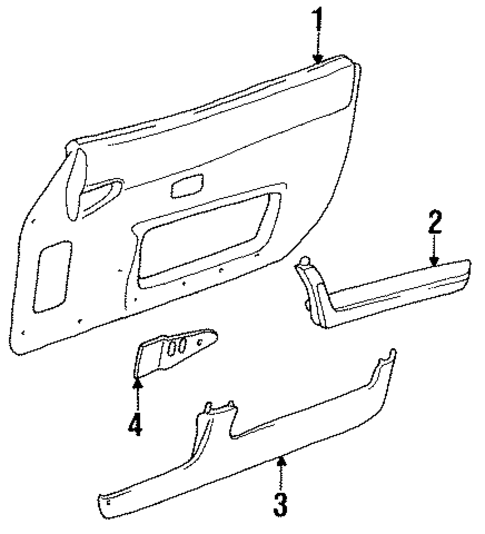 1
2
4
3