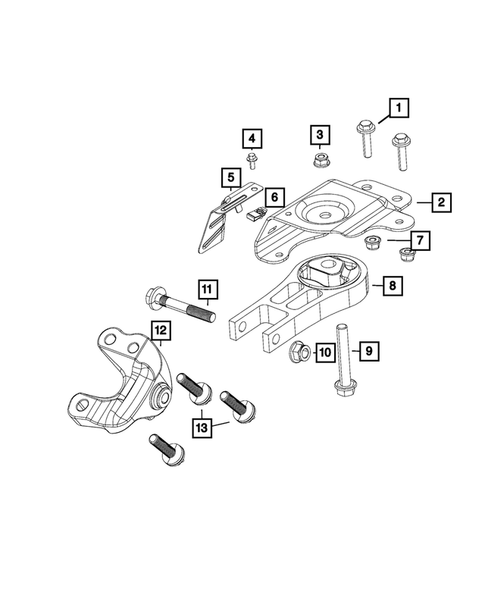 1
4
3
5
6
2
7
11
8
12
10
9
13