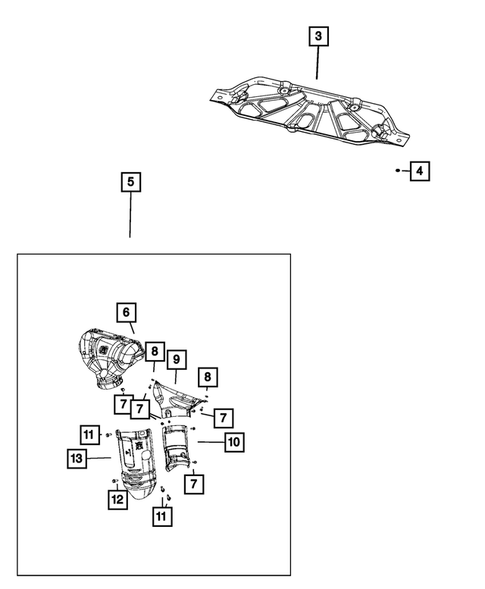 3
4
5
6
8
9
8
7
7
7
11
10
13
7
12
11