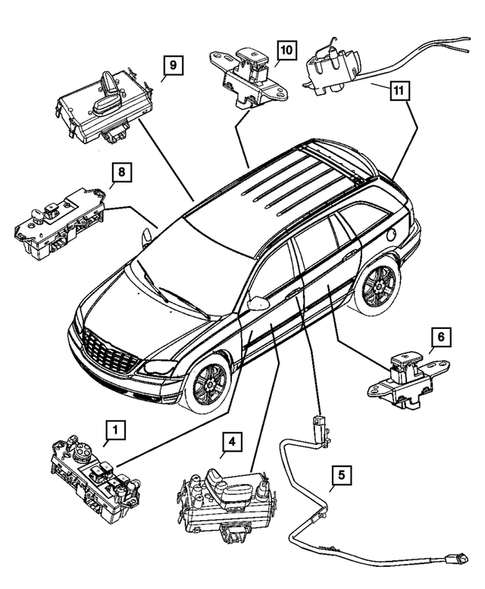 9
10
11
8
6
1
4
5