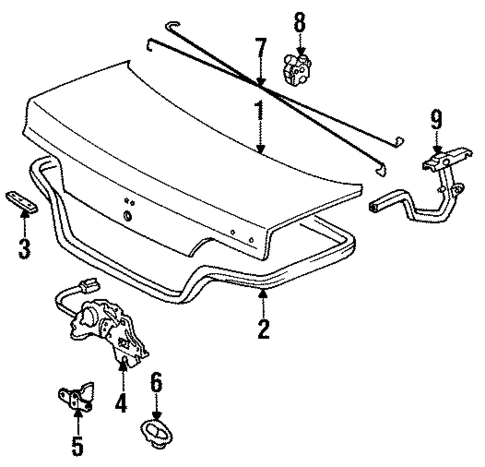 8
7
1
9
3
2
4
6
5