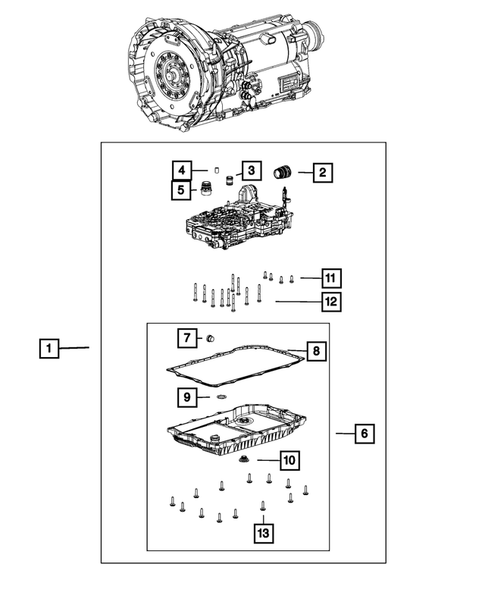 4
3
2
5
11
12
1
7
8
9
6
10
13