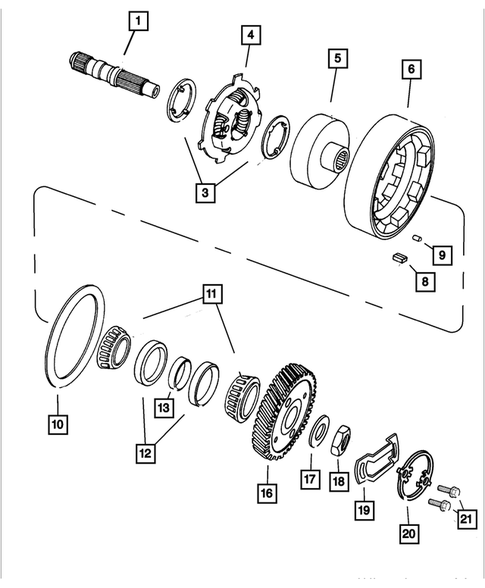 1
4
5
6
3
9
8
11
10
13
12
16
17
18
19
20
21