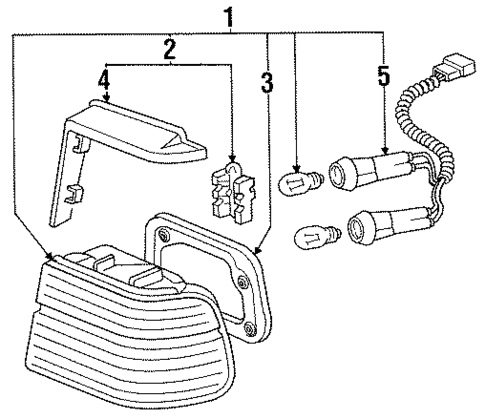 1
2
4
3
5