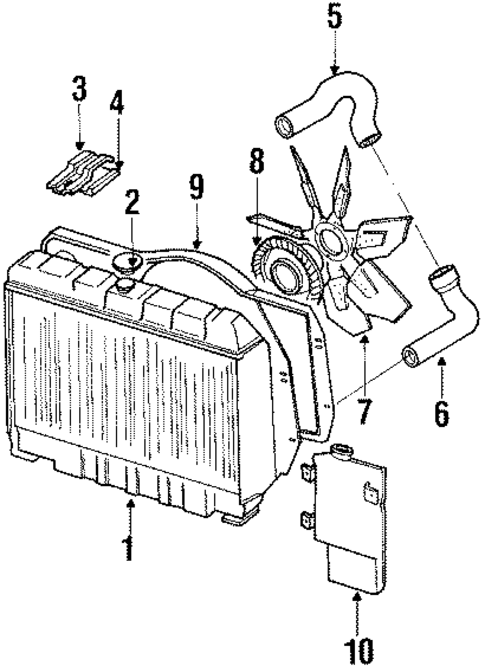 5
3
4
8
9
2
7
6
1
10