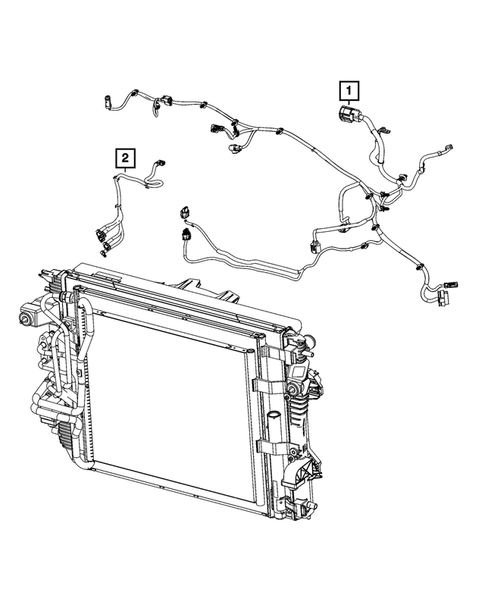 1

2