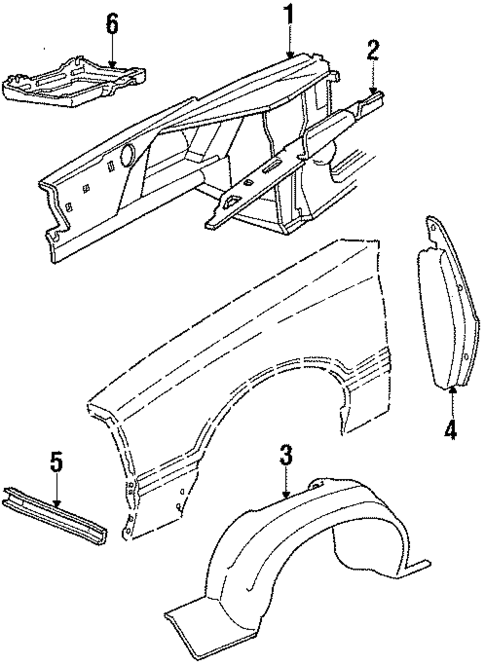 6
1
2
4
5
3