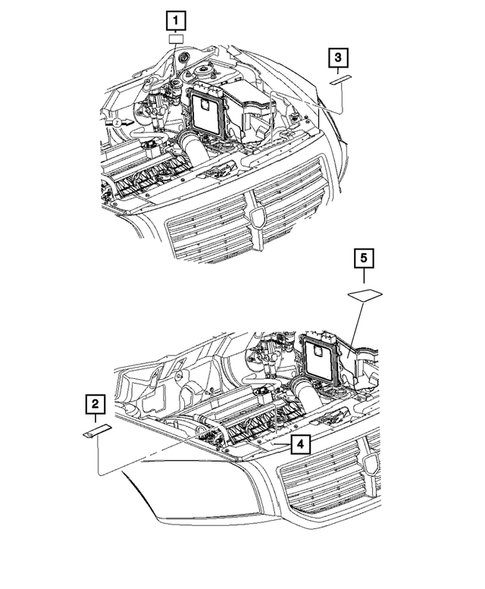 1
3
Z
5
2
4