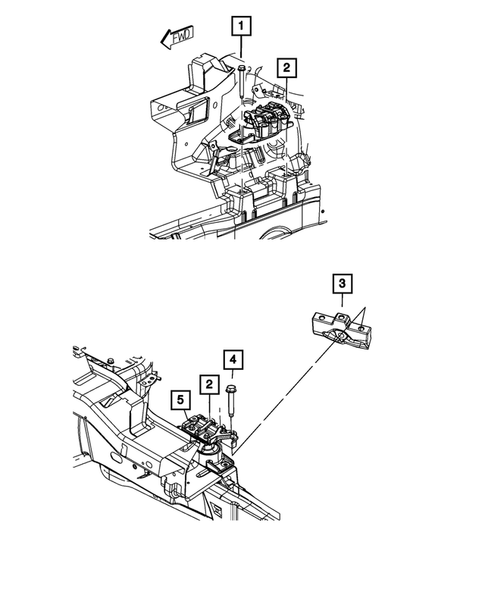 FWD
1
2
3
4
2
5