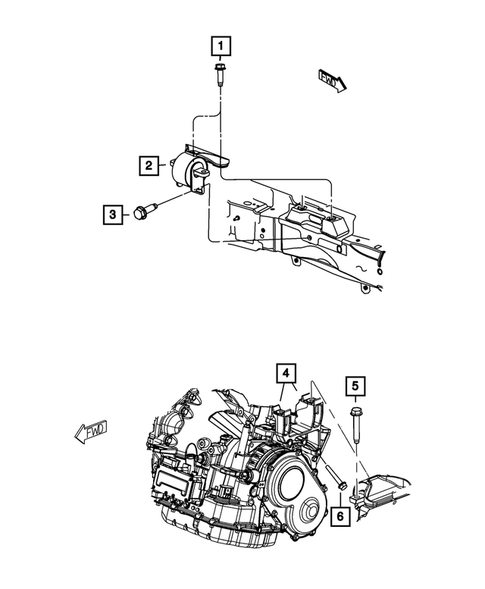 1
FWD
2
3
4
5
FWD
6