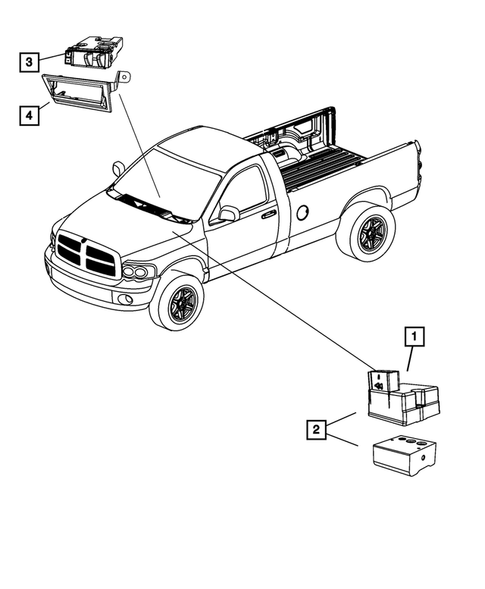 3

4

1

2