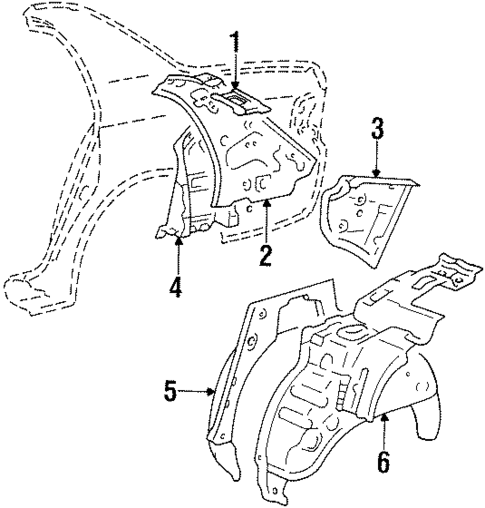 1
3
2
4
5
6