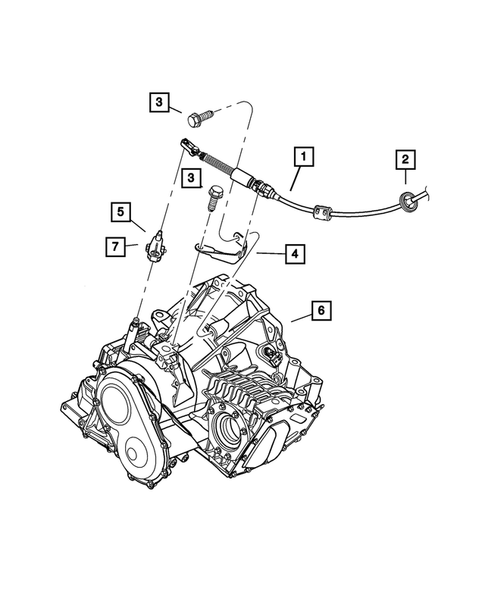 3
1
2
3
5
7
4
6