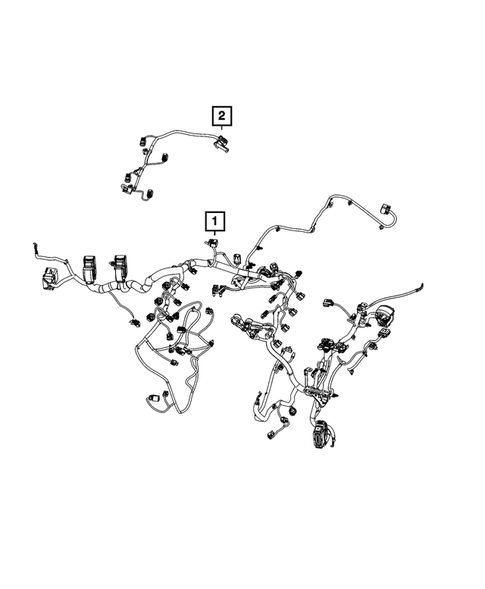 2

1