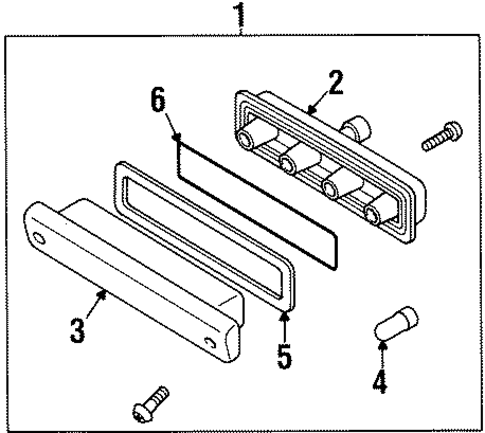 1
2
6
3
5
4