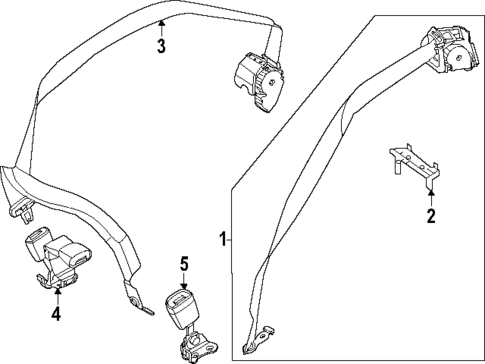 3

2

1

5

4