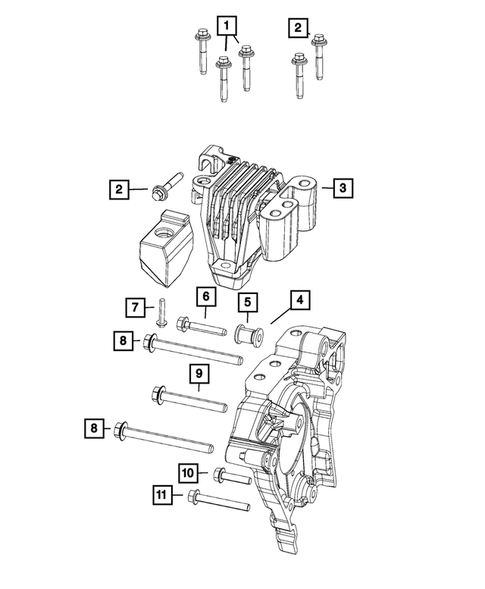 1
2
2
3
7
6
5
4
8
9
8
10
11