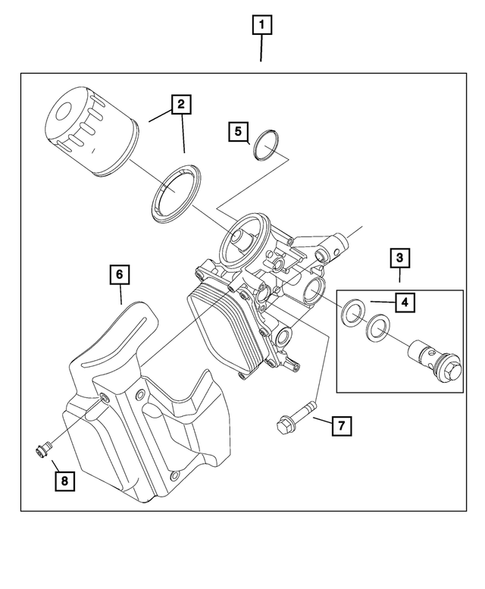 1
2
5
3
4
6
7
8