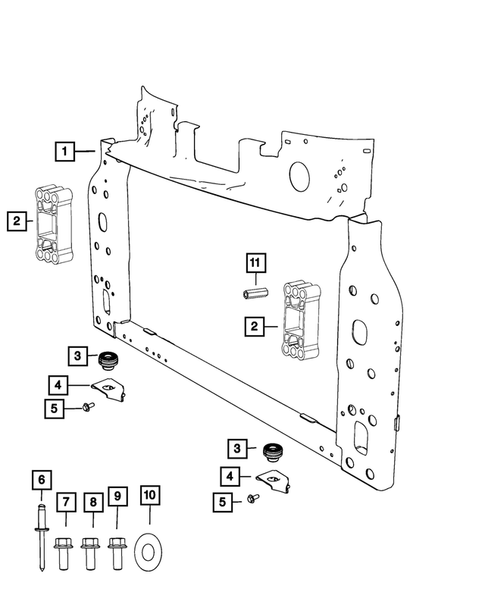 1
2
11
2
3
4
5
3
4
5
6
7
8
9
10