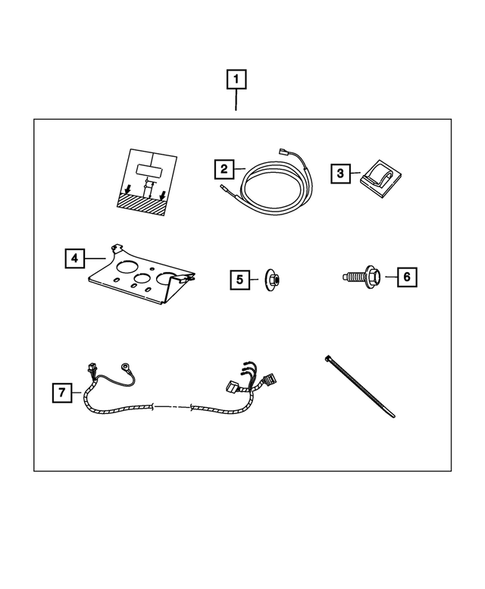 1
2
3
4
5
6
7