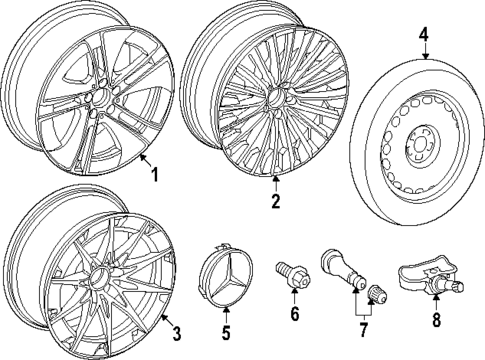 4
1
2
3
5
6
7
8