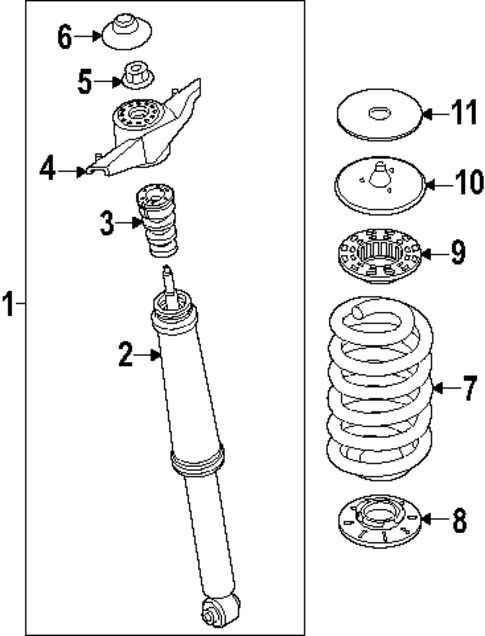 6
5
4
3
1
2
11
10
9
7
8