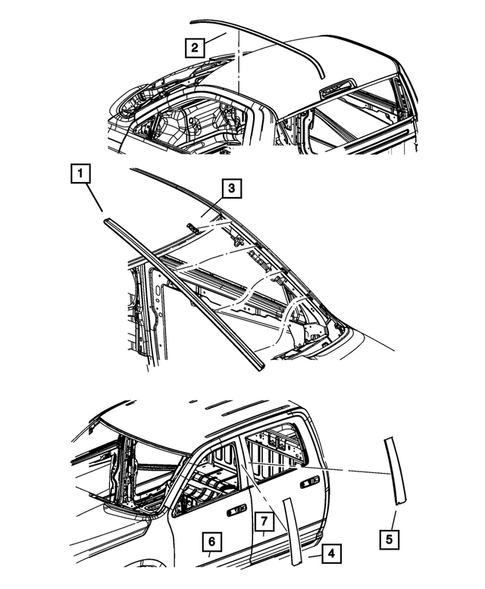 2

1

3

7

6

4

5