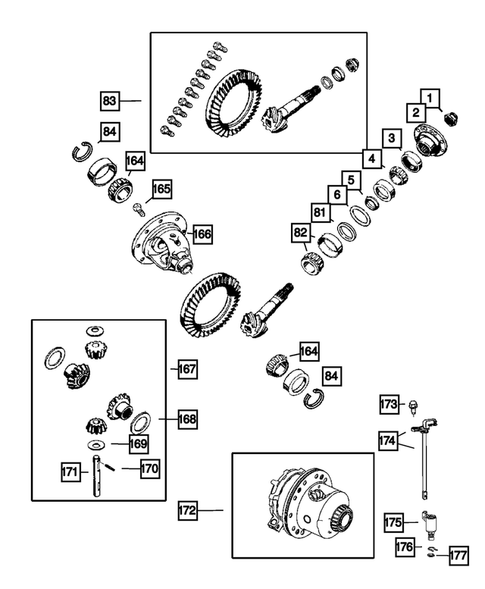 83
84
164
165
166
1
2
3
4
5
6
81
82
164
84
167
168
169
170
171
172
173
174
175
176
177