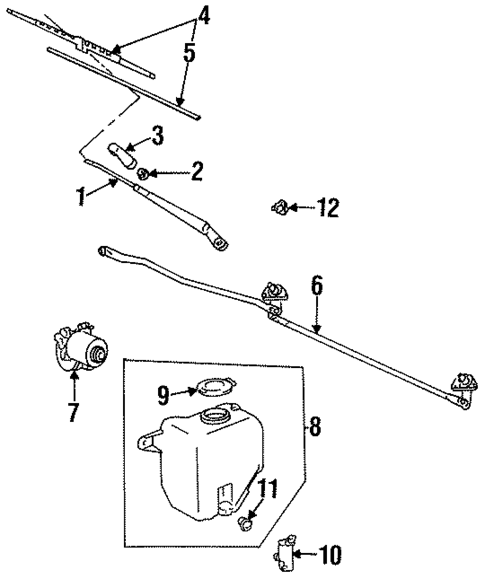 4
5
3
2
1
12
6
7
9
8
11
10